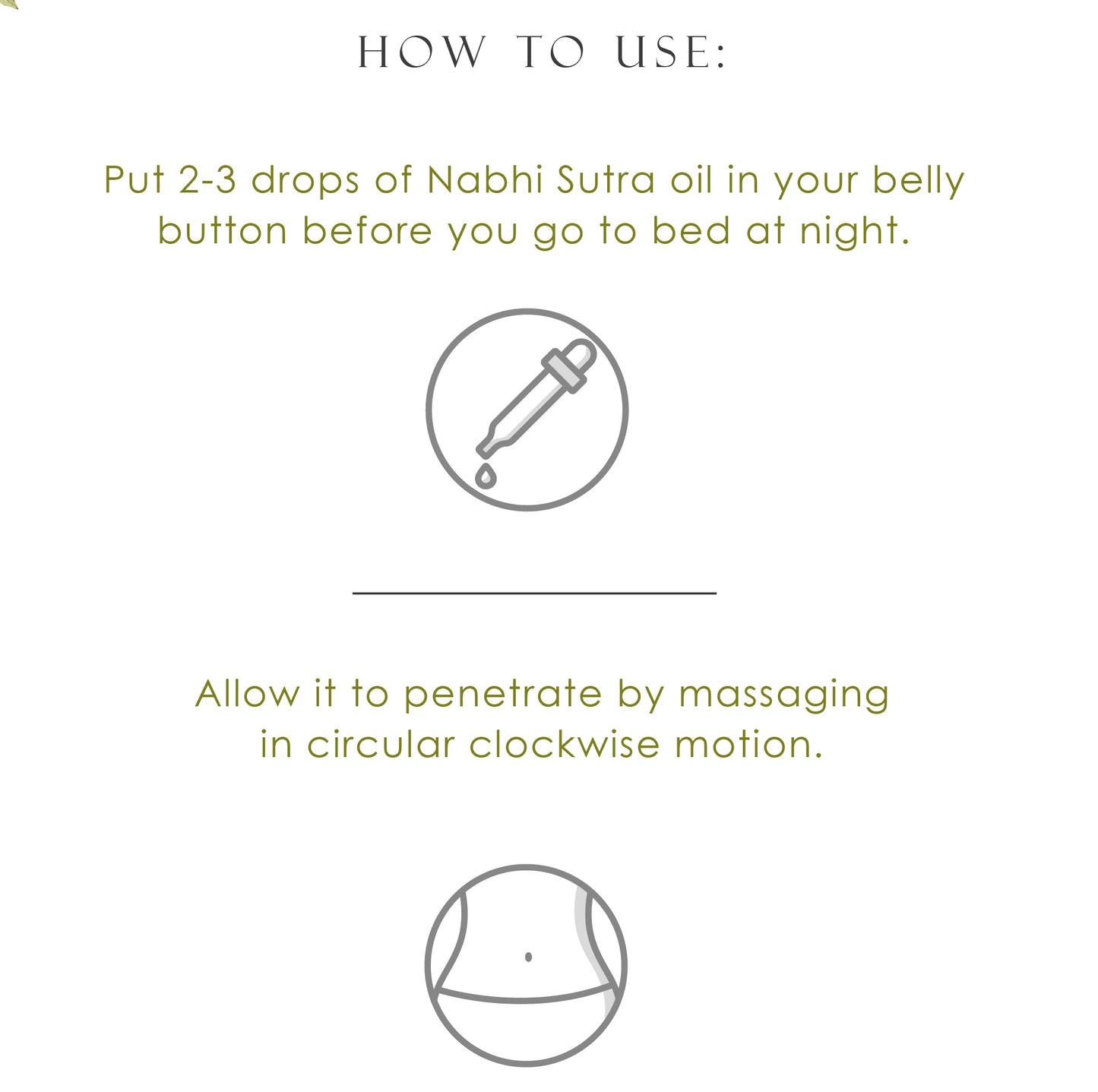 HOW TO USE:

Put 2-3 drops of Nabhi Sutra oil in your belly button before you go to bed at night.

Allow it to penetrate by massaging in circular clockwise motion.