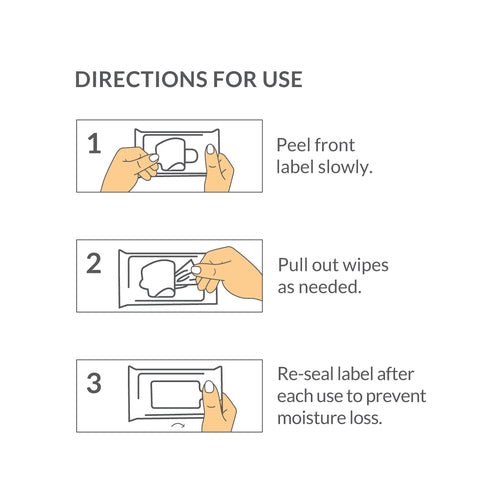 DIRECTIONS FOR USE

1

Peel front label slowly.

2

Pull out wipes as needed.

3

Re-seal label after each use to prevent moisture loss.