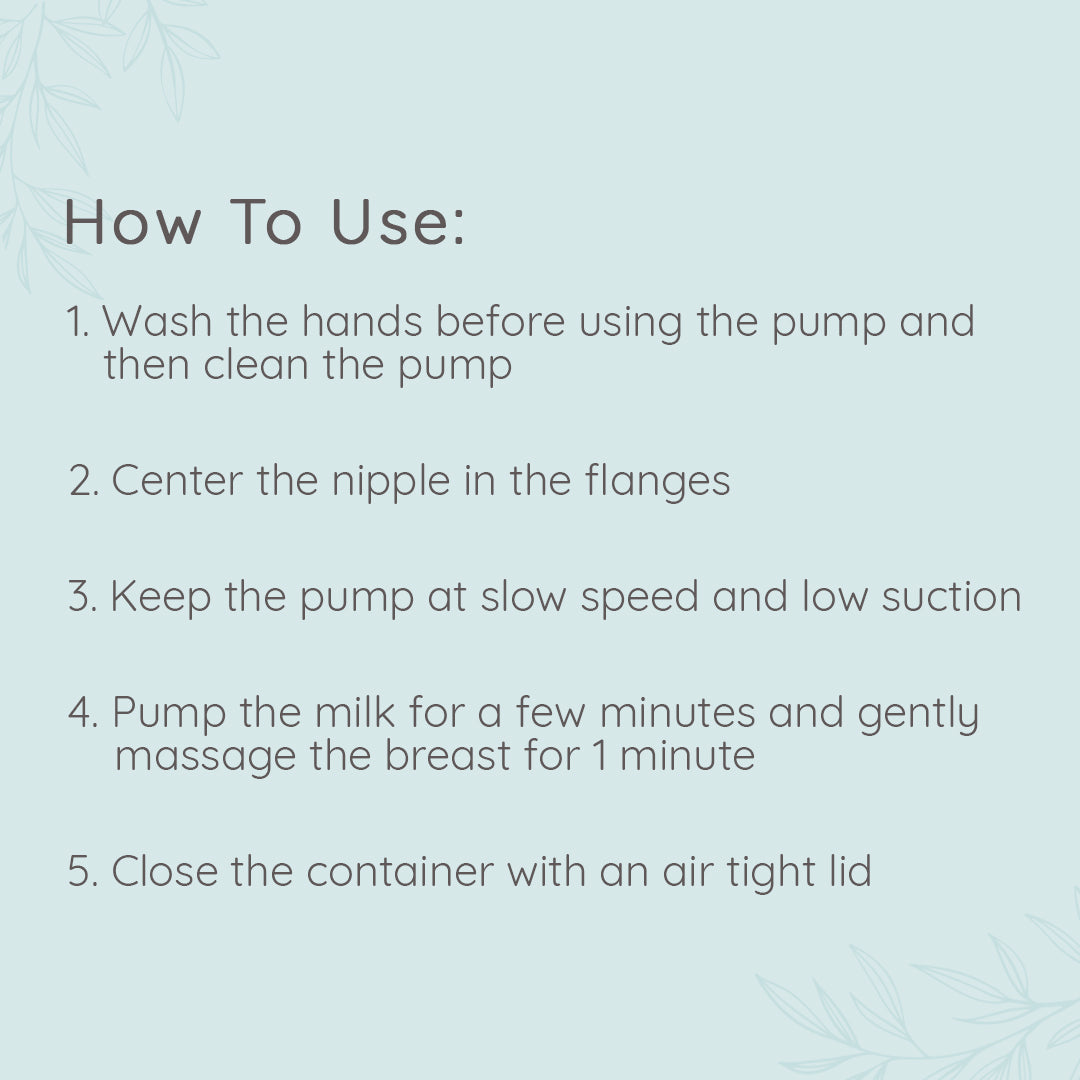 How To Use:

1. Wash the hands before using the pump and then clean the pump

2. Center the nipple in the flanges

3. Keep the pump at slow speed and low suction

4. Pump the milk for a few minutes and gently massage the breast for 1 minute

5. Close the container with an air tight lid