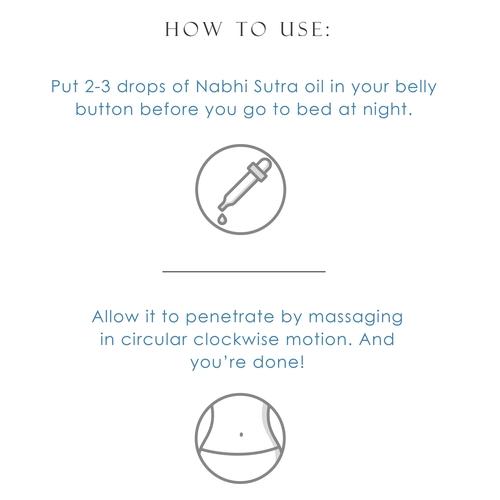 HOW TO USE:

Put 2-3 drops of Nabhi Sutra oil in your belly button before you go to bed at night.

Allow it to penetrate by massaging in circular clockwise motion. And you're done!