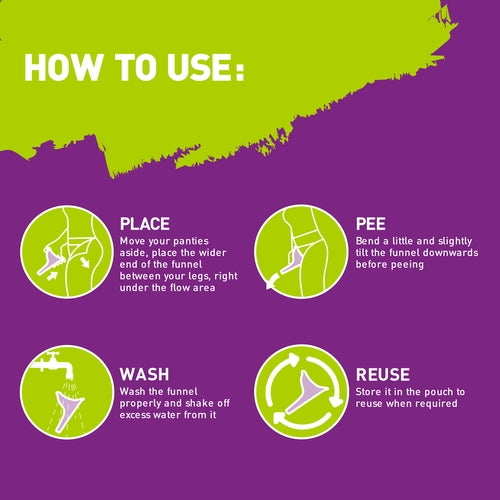 HOW TO USE:

PLACE
Move your panties aside, place the wider end of the funnel between your legs, right under the flow area

PEE
Bend a little and slightly tilt the funnel downwards before peeing

WASH
Wash the funnel properly and shake off excess water from it

REUSE
Store it in the pouch to reuse when required