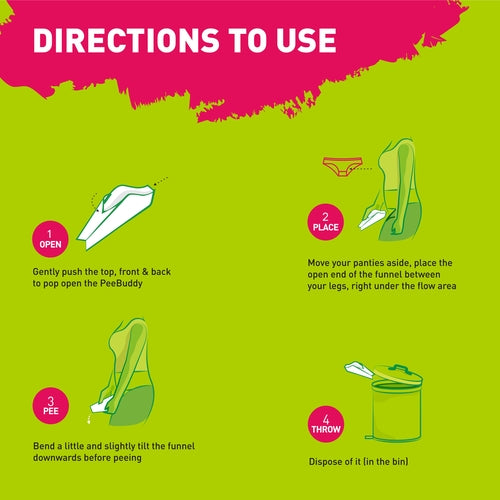 DIRECTIONS TO USE

1
OPEN

Gently push the top, front & back to pop open the PeeBuddy

2
PLACE

Move your panties aside, place the open end of the funnel between your legs, right under the flow area

3
PEE

Bend a little and slightly tilt the funnel downwards before peeing

4
THROW

Dispose of it (in the bin)