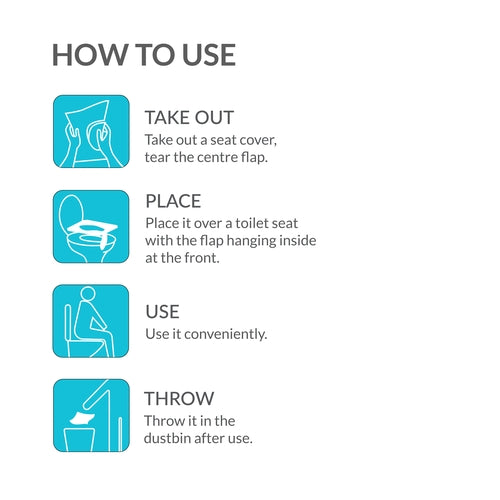 HOW TO USE

TAKE OUT
Take out a seat cover, tear the centre flap.

PLACE
Place it over a toilet seat with the flap hanging inside at the front.

USE
Use it conveniently.

THROW
Throw it in the dustbin after use.