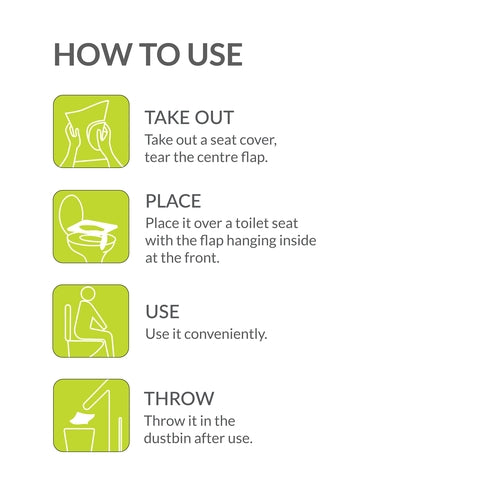 HOW TO USE

TAKE OUT
Take out a seat cover, tear the centre flap.

PLACE
Place it over a toilet seat with the flap hanging inside at the front.

USE
Use it conveniently.

THROW
Throw it in the dustbin after use.