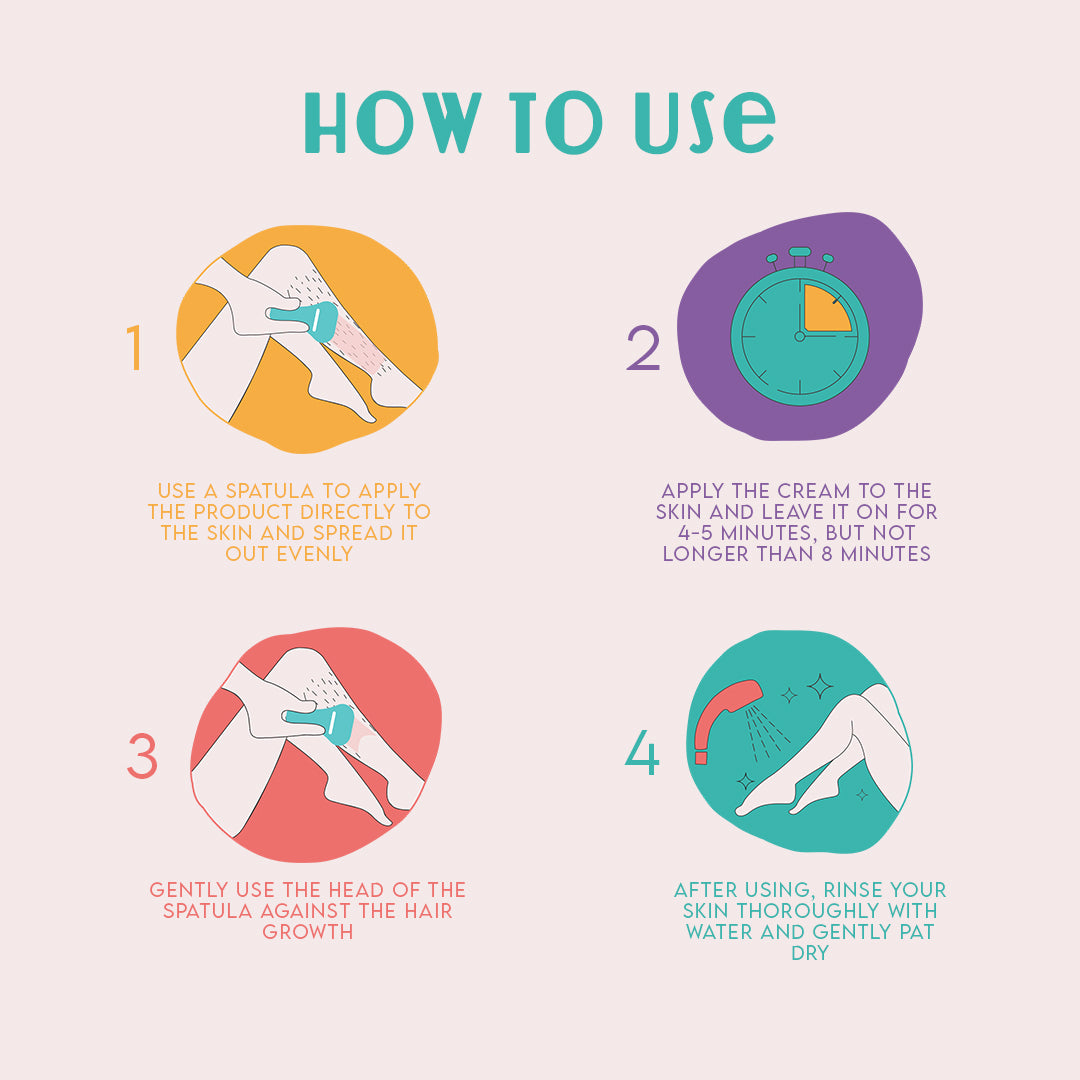 HOW TO USE

1

USE A SPATULA TO APPLY THE PRODUCT DIRECTLY TO THE SKIN AND SPREAD IT OUT EVENLY

2

APPLY THE CREAM TO THE SKIN AND LEAVE IT ON FOR 4-5 MINUTES, BUT NOT LONGER THAN 8 MINUTES

3

GENTLY USE THE HEAD OF THE SPATULA AGAINST THE HAIR GROWTH

4

AFTER USING, RINSE YOUR SKIN THOROUGHLY WITH WATER AND GENTLY PAT DRY