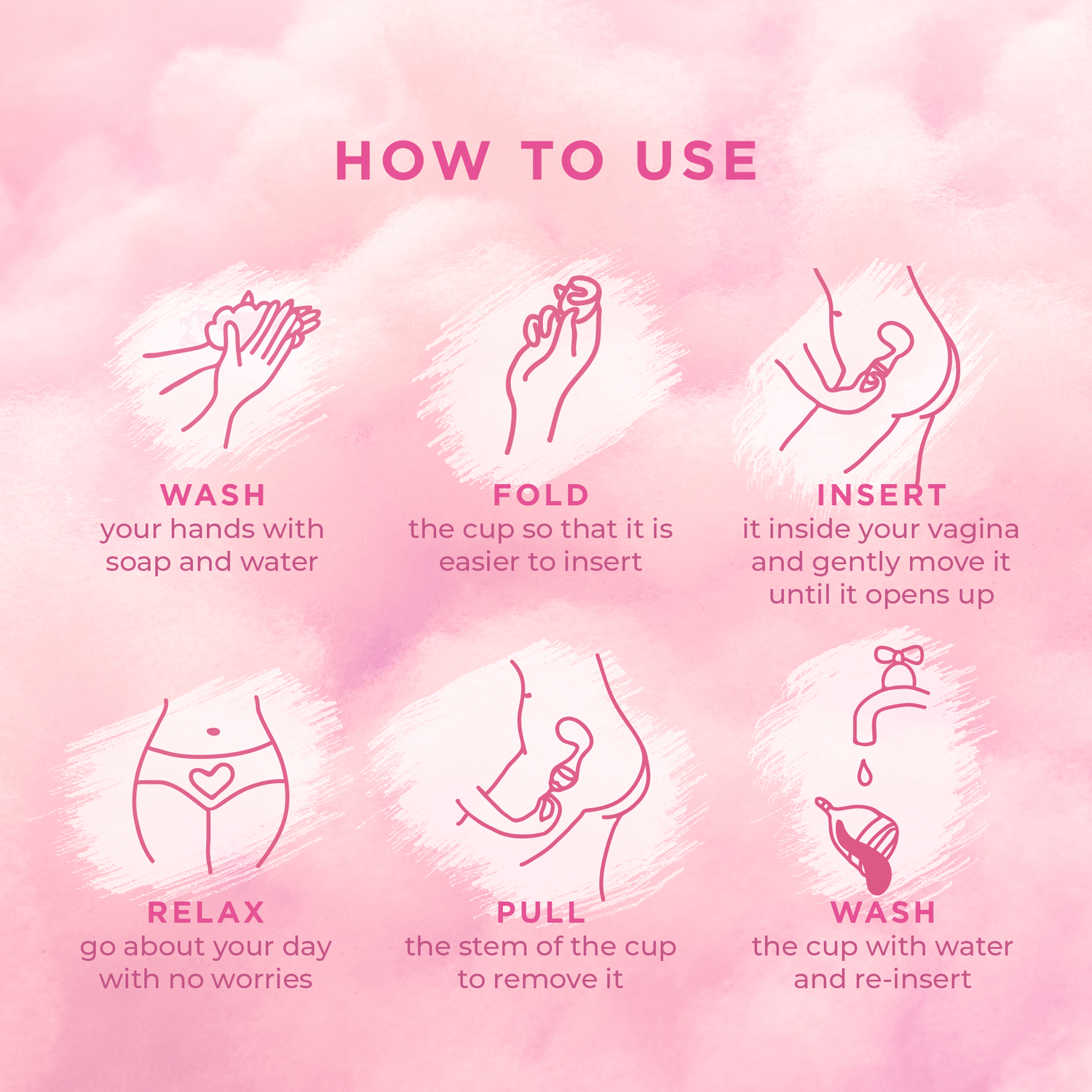 HOW TO USE

WASH
your hands with soap and water

FOLD
the cup so that it is easier to insert

INSERT
it inside your vagina and gently move it until it opens up

RELAX
go about your day with no worries

PULL
the stem of the cup to remove it

WASH
the cup with water and re-insert